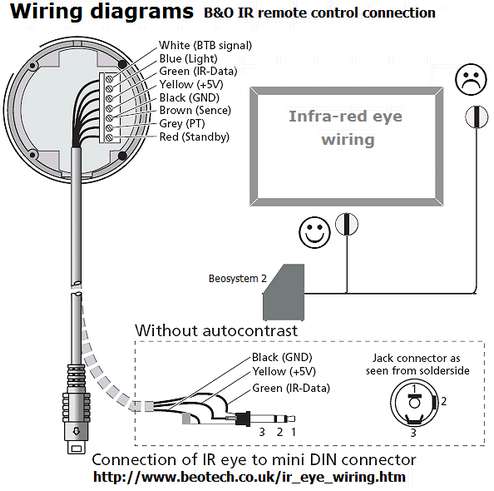 Wiring diagrams B&O IR remote control connection

White (BTB signal)
Blue (Light)
Green (IR-Data)
Yellow (+5V)
Black (GND)
Brown (Sence)
Grey (PT)
Red (Standby)

Infra-red eye wiring

Beosystem 2

Without autocontrast

Black (GND)
Yellow (+5V)
Green (IR-Data)

3 2 1

Jack connector as seen from solderside

1
2
3

Connection of IR eye to mini DIN connector
http://www.beotech.co.uk/ir_eye_wiring.htm