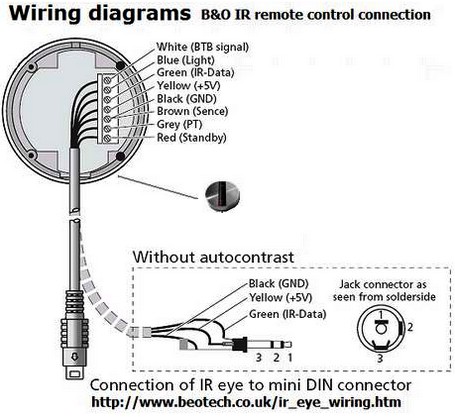 Wiring diagrams B&O IR remote control connection

White (BTB signal)
Blue (Light)
Green (IR-Data)
Yellow (+5V)
Black (GND)
Brown (Sence)
Grey (PT)
Red (Standby)

Without autocontrast

Black (GND)
Yellow (+5V)
Green (IR-Data)

3 2 1

Jack connector as seen from solderside

1
2
3

Connection of IR eye to mini DIN connector
http://www.beotech.co.uk/ir_eye_wiring.htm